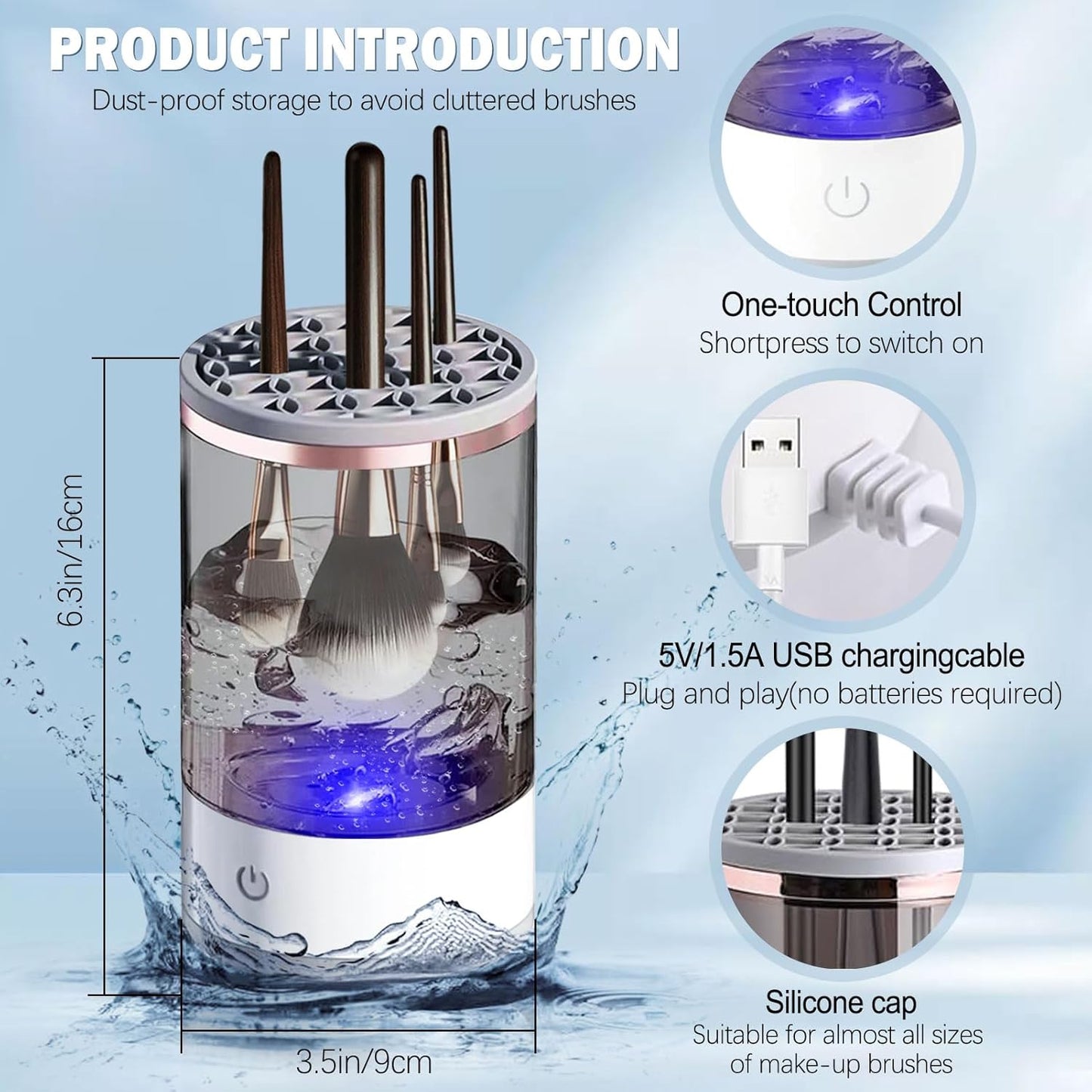 PRODUCT INTRODUCTION
Dust-proof storage to avoid cluttered brushes

6.3in/16cm

3.5in/9cm

One-touch Control
Shortpress to switch on

5V/1.5A USB chargingcable
Plug and play(no batteries required)

Silicone cap
Suitable for almost all sizes of make-up brushes