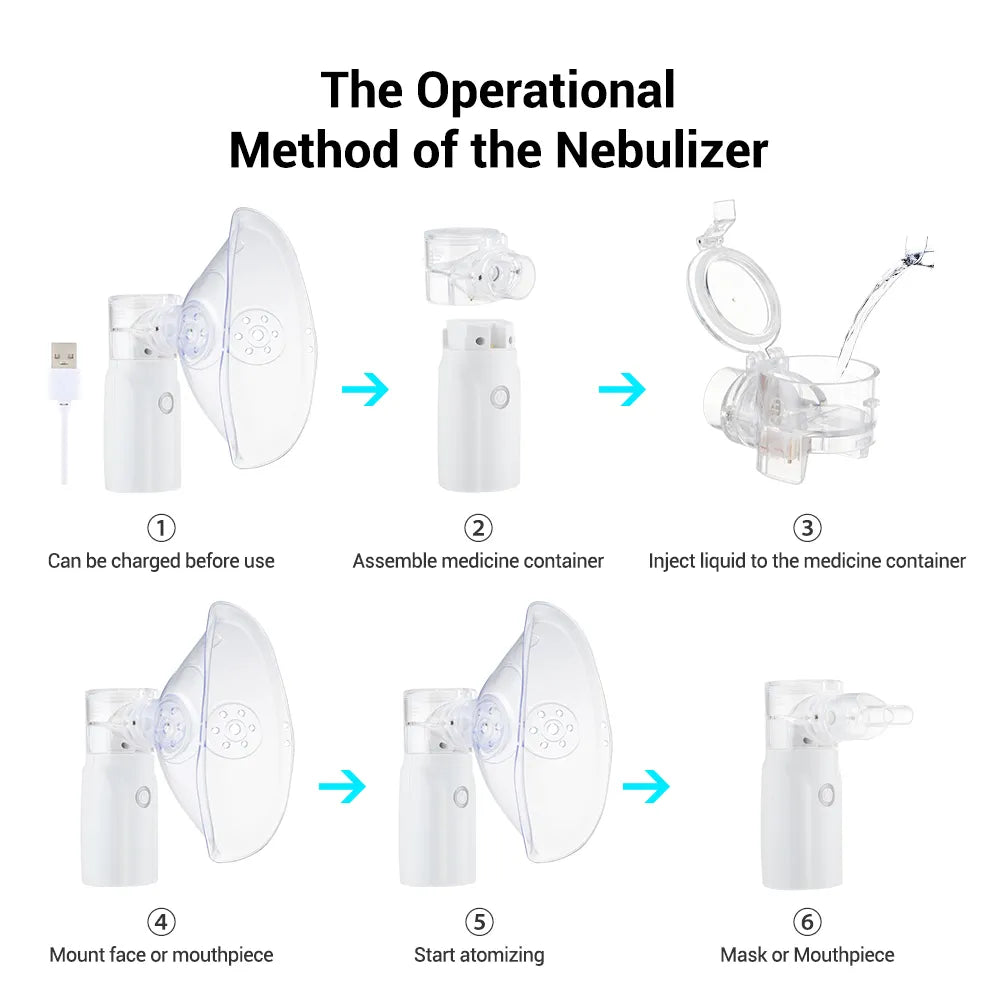 The Operational Method of the Nebulizer

①
Can be charged before use

②
Assemble medicine container

③
Inject liquid to the medicine container

④
Mount face or mouthpiece

⑤
Start atomizing

⑥
Mask or Mouthpiece